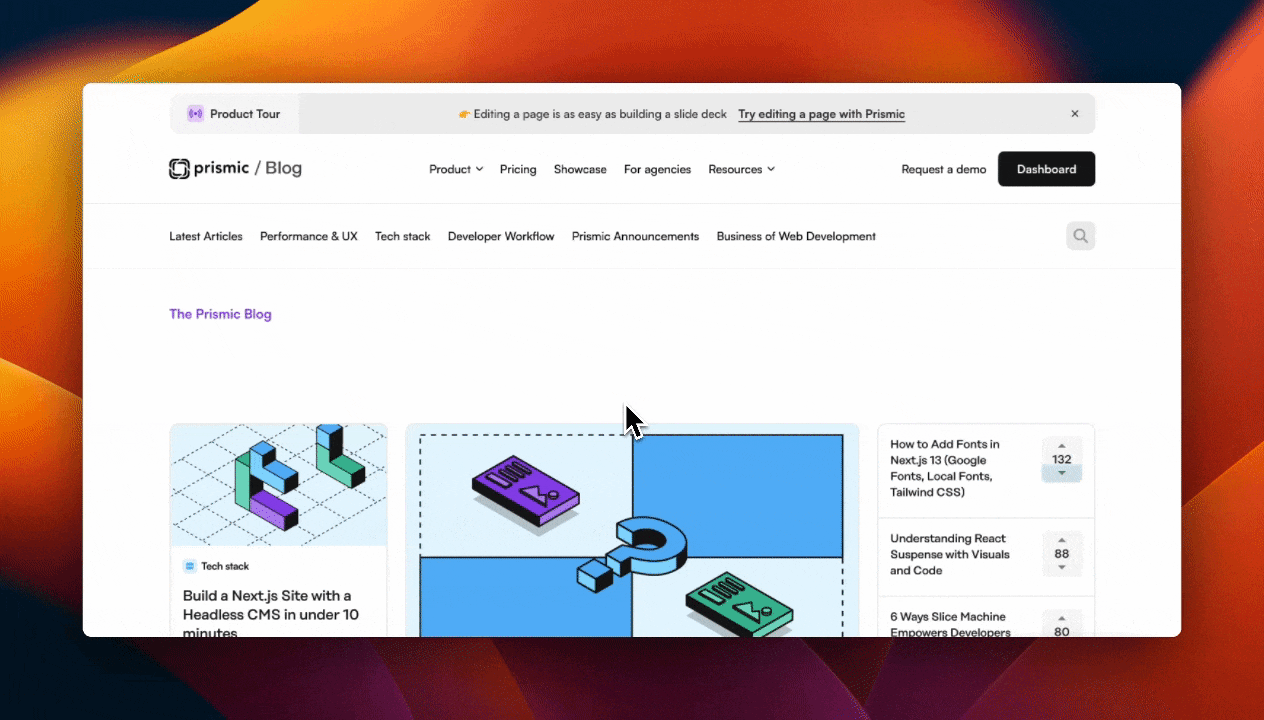 Product Tour

👉 Editing a page is as easy as building a slide deck Try editing a page with Prismic

×

prismic / Blog

Product Pricing Showcase For agencies Resources

Request a demo Dashboard

Latest Articles Performance & UX Tech stack Developer Workflow Prismic Announcements Business of Web Development

The Prismic Blog

Tech stack

Build a Next.js Site with a Headless CMS in under 10 minutes

How to Add Fonts in Next.js 13 (Google Fonts, Local Fonts, Tailwind CSS)

132

Understanding React Suspense with Visuals and Code

88

6 Ways Slice Machine Empowers Developers

80